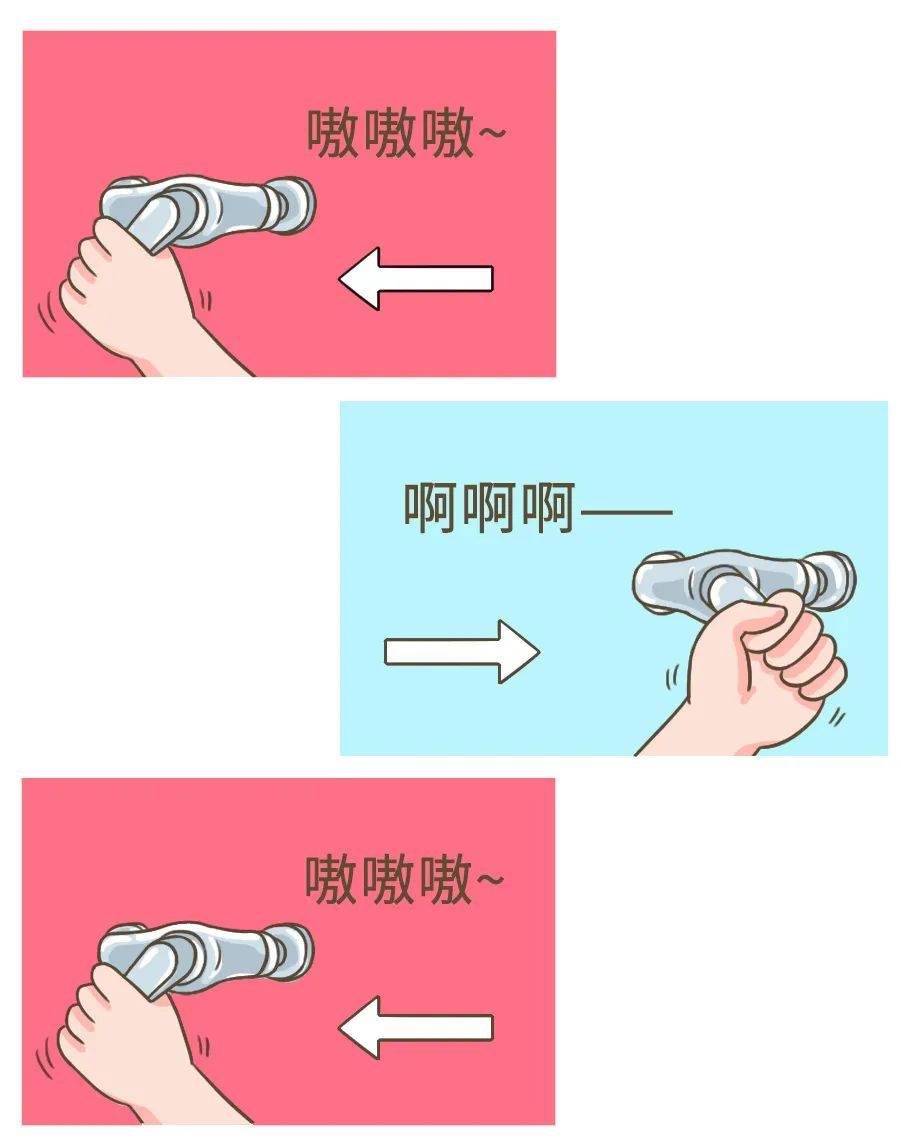 嗷嗷嗷~

啊啊啊——

嗷嗷嗷~