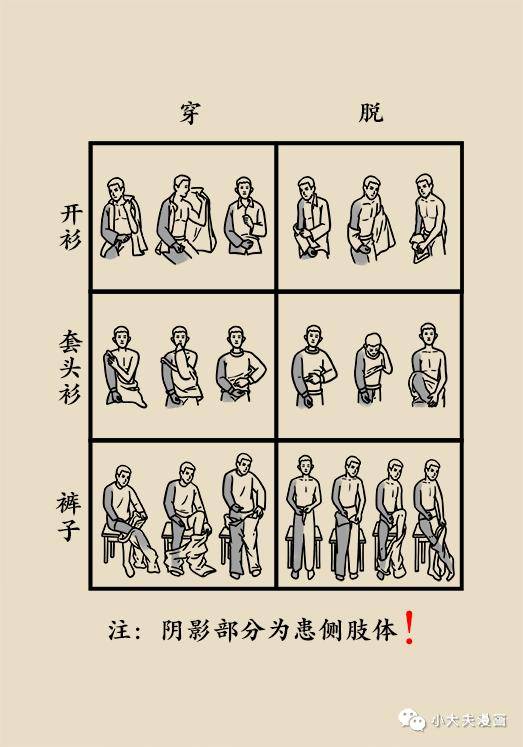 穿 脱

开衫

套头衫

裤子

注：阴影部分为患侧肢体！

小大夫漫画