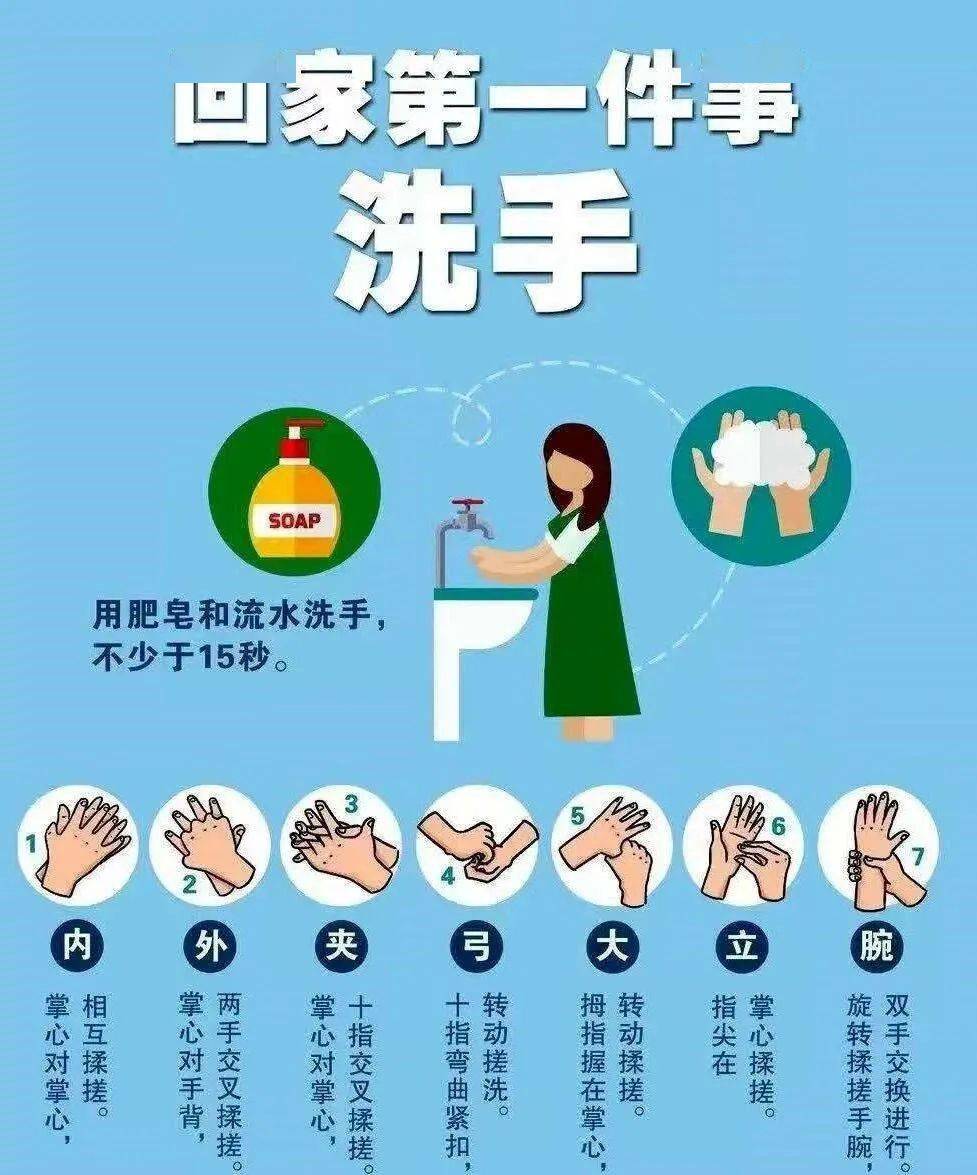 回家第一件事
洗手

SOAP

用肥皂和流水洗手，不少于15秒。

1
内
掌心对掌心，相互揉搓。

2
外
掌心对手背，两手交叉揉搓。

3
夹
掌心对掌心，十指交叉揉搓。

4
弓
十指弯曲紧扣，转动搓洗。

5
大
拇指握在掌心，转动揉搓。

6
立
指尖在掌心揉搓。

7
腕
旋转揉搓手腕，双手交换进行。