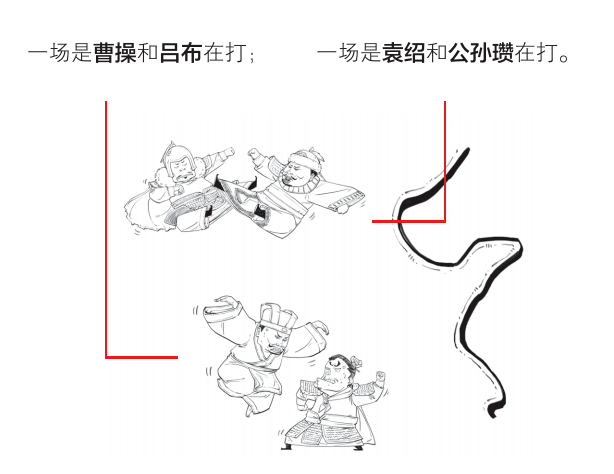 一场是曹操和吕布在打；　一场是袁绍和公孙瓒在打。