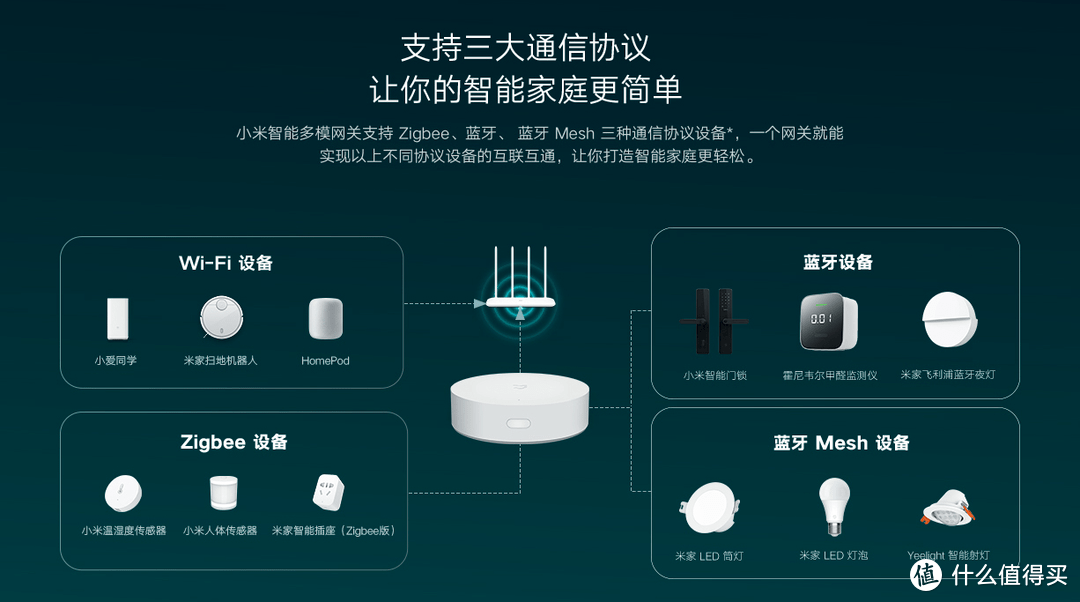 支持三大通信协议
让你的智能家庭更简单

小米智能多模网关支持 Zigbee、蓝牙、 蓝牙 Mesh 三种通信协议设备*，一个网关就能实现以上不同协议设备的互联互通，让你打造智能家庭更轻松。

Wi-Fi 设备

小爱同学

米家扫地机器人

HomePod

Zigbee 设备

小米温湿度传感器

小米人体传感器

米家智能插座（Zigbee版）

蓝牙设备

小米智能门锁

霍尼韦尔甲醛监测仪

米家飞利浦蓝牙夜灯

蓝牙 Mesh 设备

米家 LED 筒灯

米家 LED 灯泡

Yeelight 智能射灯

值 什么值得买