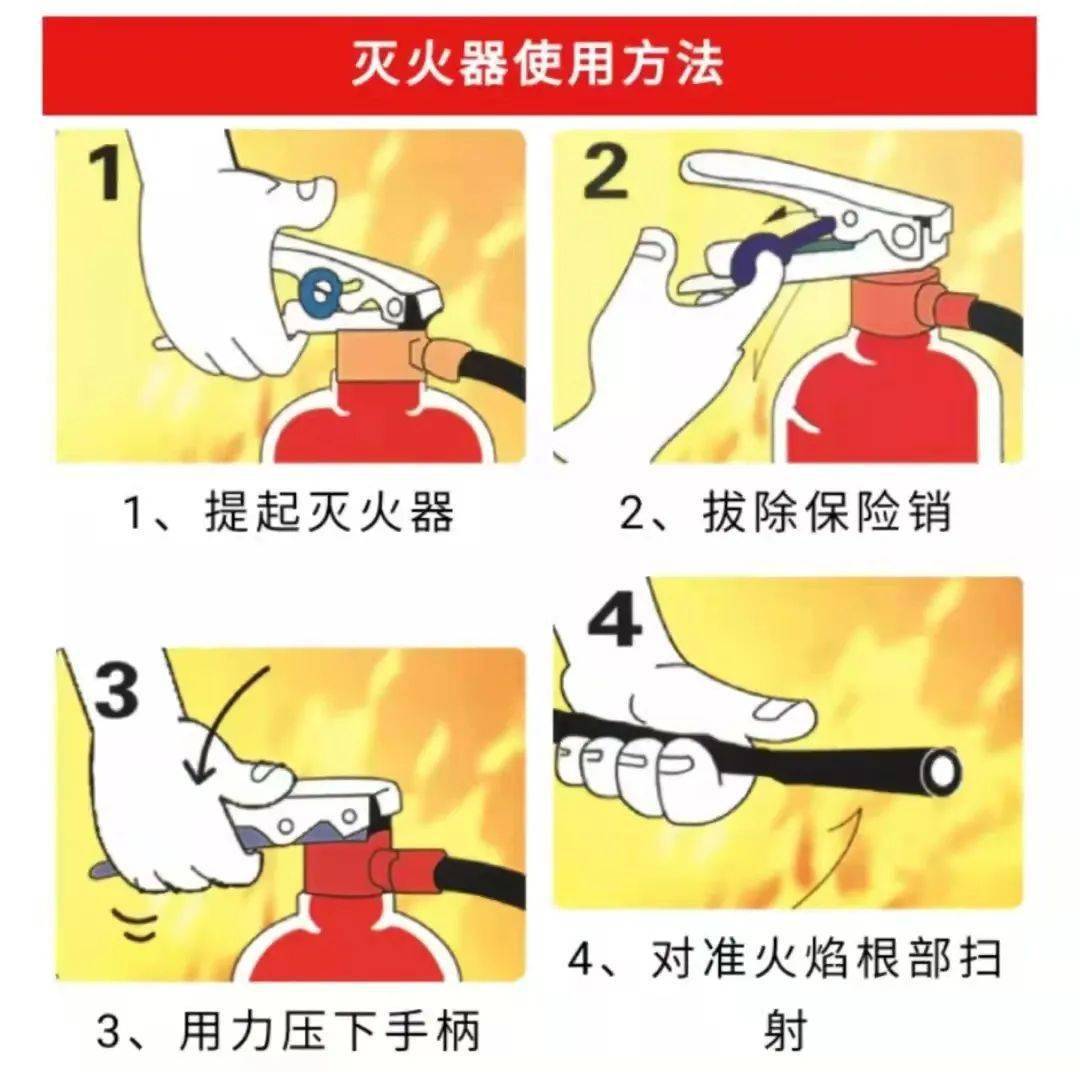 灭火器使用方法

1

1、提起灭火器

2

2、拔除保险销

3

3、用力压下手柄

4

4、对准火焰根部扫射