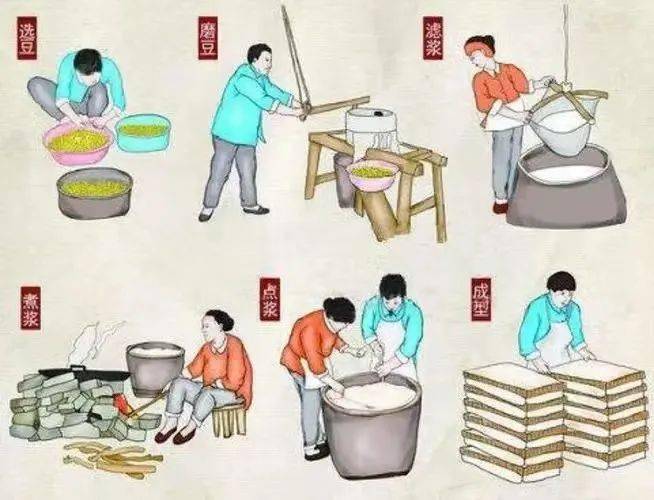 选豆

磨豆

滤浆

煮浆

点浆

成型