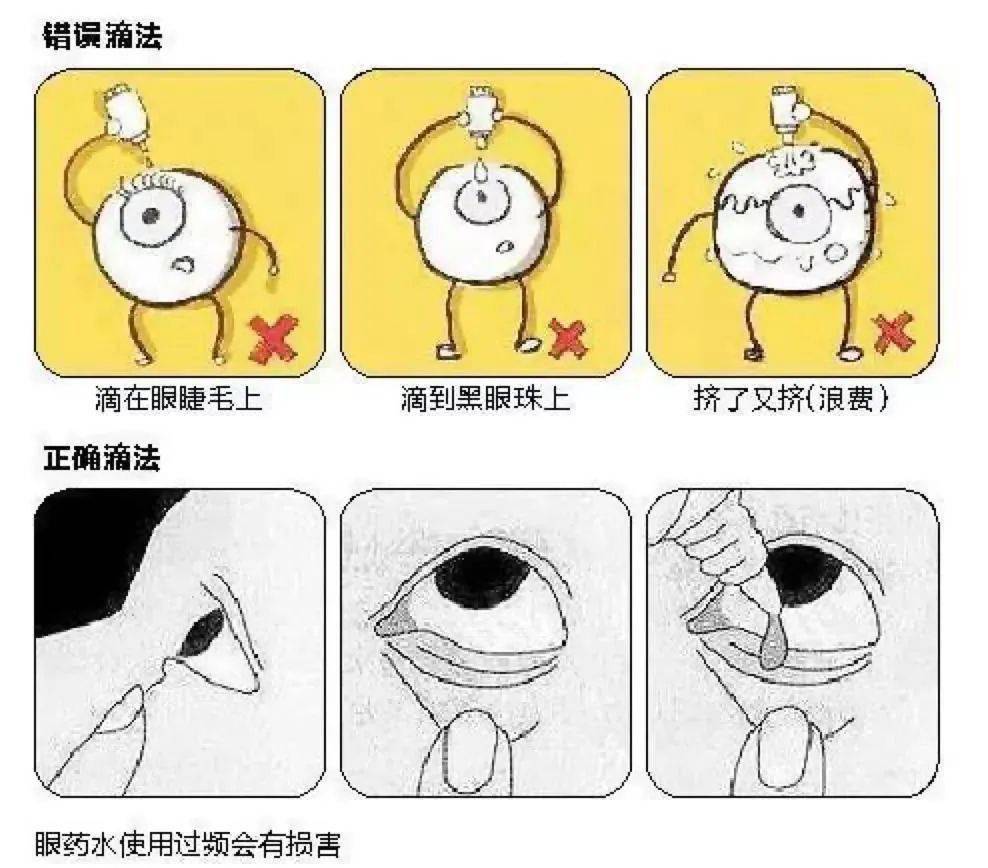 错误滴法

滴在眼睫毛上

滴到黑眼珠上

挤了又挤(浪费)

正确滴法

眼药水使用过频会有损害