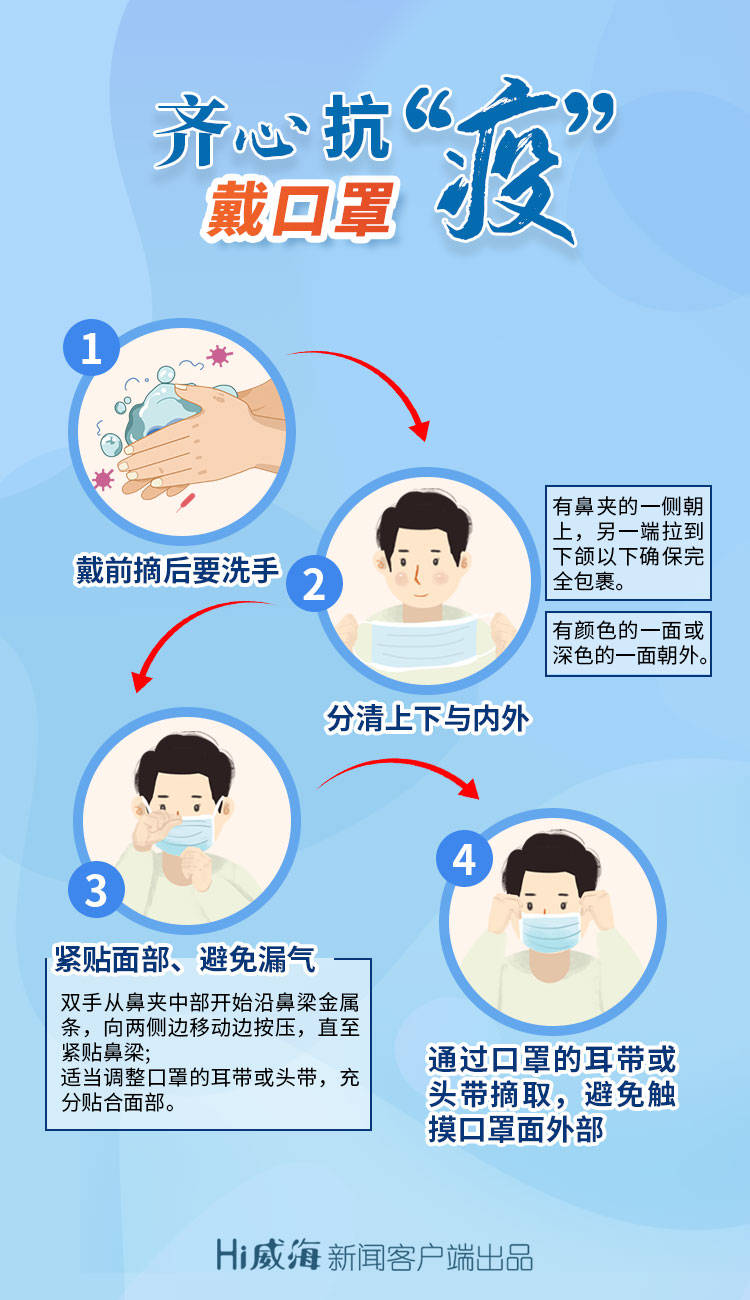 齐心抗“疫”
戴口罩

1
戴前摘后要洗手

2
有鼻夹的一侧朝上，另一端拉到下颌以下确保完全包裹。

有颜色的一面或深色的一面朝外。

分清上下与内外

3
紧贴面部、避免漏气

双手从鼻夹中部开始沿鼻梁金属条，向两侧边移动边按压，直至紧贴鼻梁;
适当调整口罩的耳带或头带，充分贴合面部。

4
通过口罩的耳带或头带摘取，避免触摸口罩面外部

Hi威海 新闻客户端出品