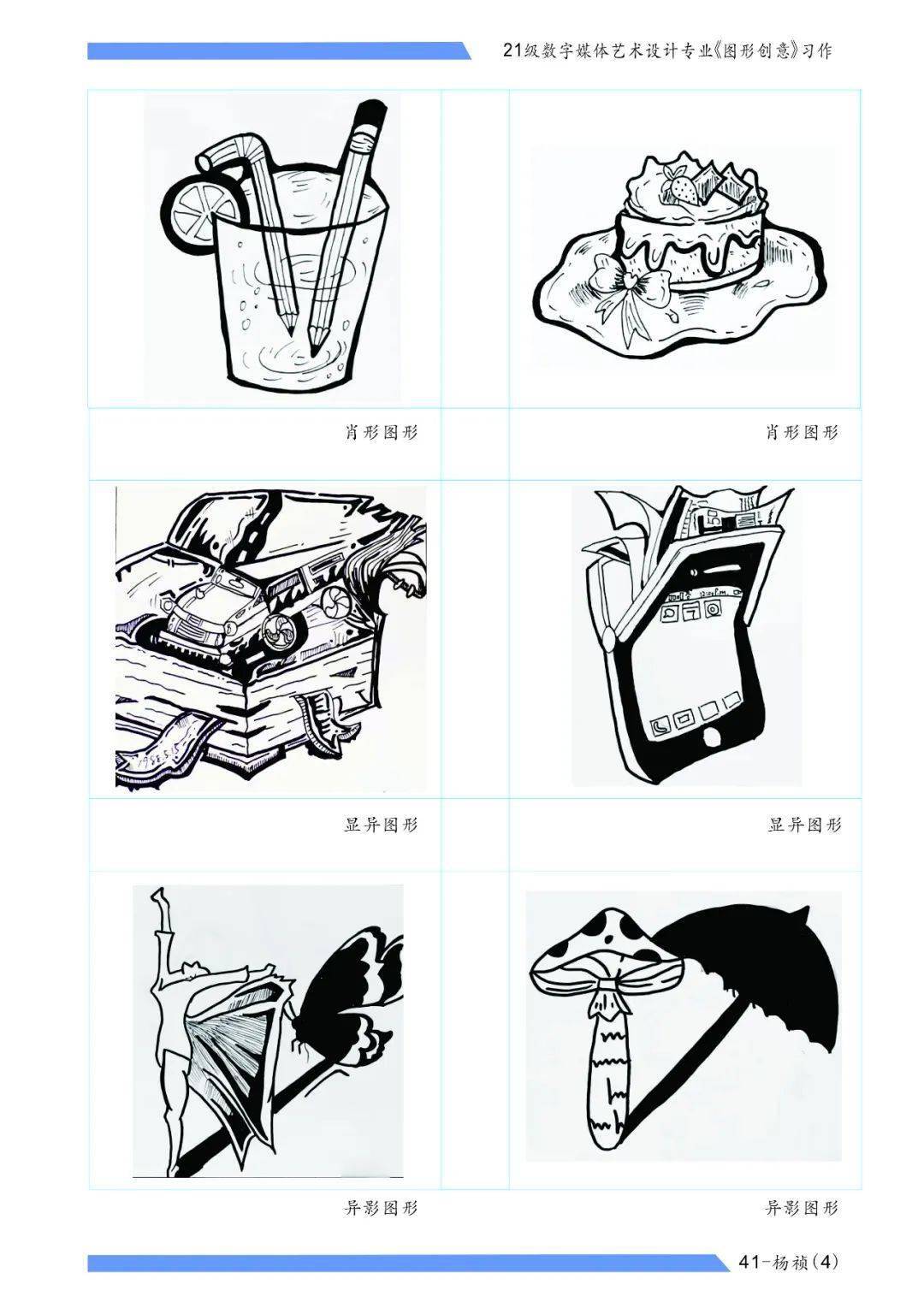 21级数字媒体艺术设计专业《图形创意》习作

肖形图形

肖形图形

显异图形

显异图形

异影图形

异影图形

41-杨祯(4)