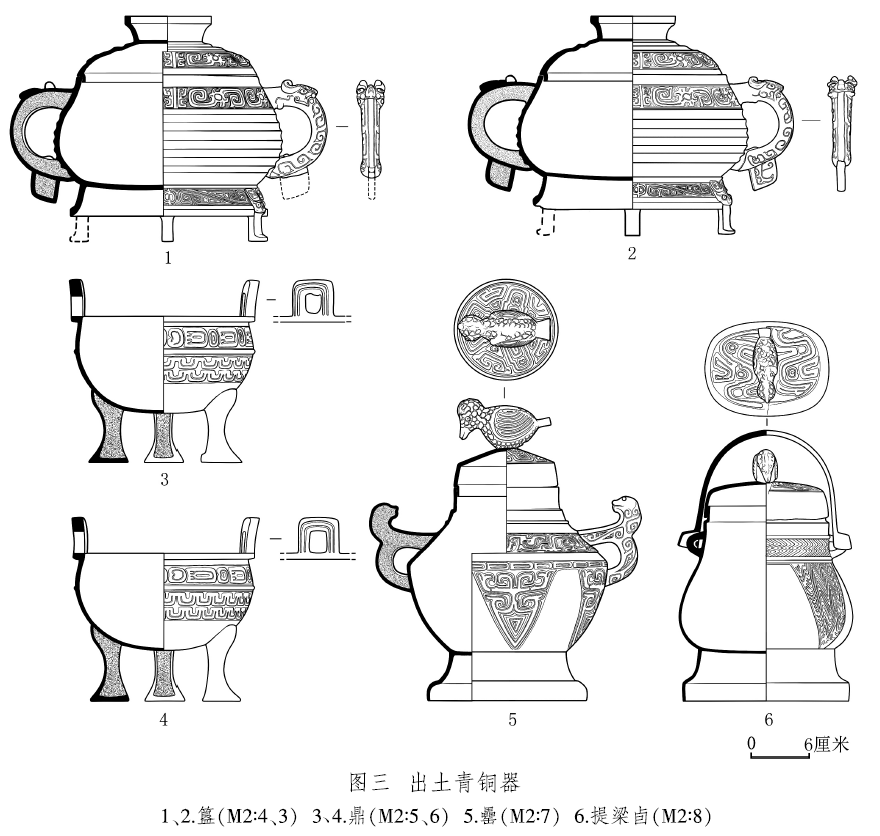 1

2

3

4

5

6

0 6厘米

图三 出土青铜器

1、2.簋(M2:4、3) 3、4.鼎(M2:5、6) 5.罍(M2:7) 6.提梁卣(M2:8)