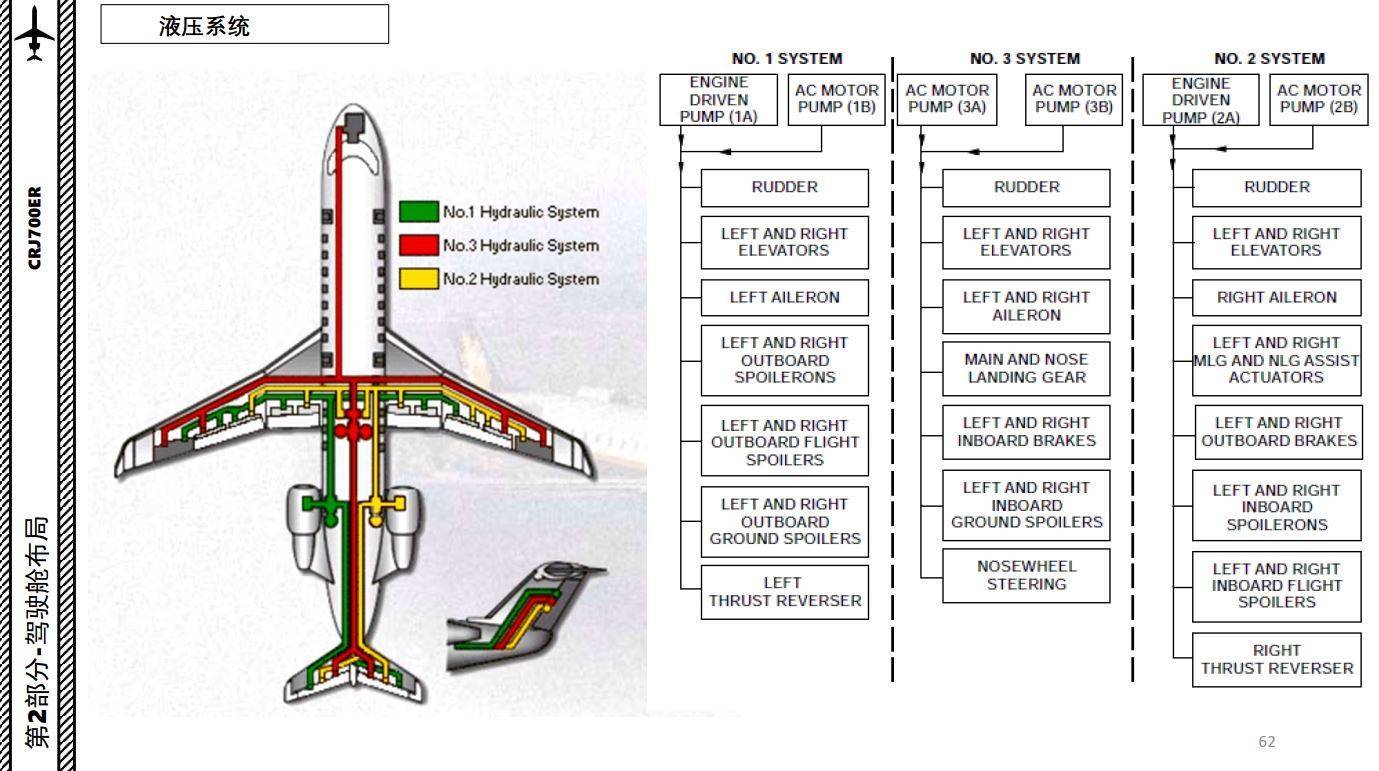 CRJ700ER

第2部分-驾驶舱布局

液压系统

No.1 Hydraulic System
No.3 Hydraulic System
No.2 Hydraulic System

NO. 1 SYSTEM

ENGINE DRIVEN PUMP (1A)
AC MOTOR PUMP (1B)

RUDDER
LEFT AND RIGHT ELEVATORS
LEFT AILERON
LEFT AND RIGHT OUTBOARD SPOILERONS
LEFT AND RIGHT OUTBOARD FLIGHT SPOILERS
LEFT AND RIGHT OUTBOARD GROUND SPOILERS
LEFT THRUST REVERSER

NO. 3 SYSTEM

AC MOTOR PUMP (3A)
AC MOTOR PUMP (3B)

RUDDER
LEFT AND RIGHT ELEVATORS
LEFT AND RIGHT AILERON
MAIN AND NOSE LANDING GEAR
LEFT AND RIGHT INBOARD BRAKES
LEFT AND RIGHT INBOARD GROUND SPOILERS
NOSEWHEEL STEERING

NO. 2 SYSTEM

ENGINE DRIVEN PUMP (2A)
AC MOTOR PUMP (2B)

RUDDER
LEFT AND RIGHT ELEVATORS
RIGHT AILERON
LEFT AND RIGHT MLG AND NLG ASSIST ACTUATORS
LEFT AND RIGHT OUTBOARD BRAKES
LEFT AND RIGHT INBOARD SPOILERONS
LEFT AND RIGHT INBOARD FLIGHT SPOILERS
RIGHT THRUST REVERSER

62