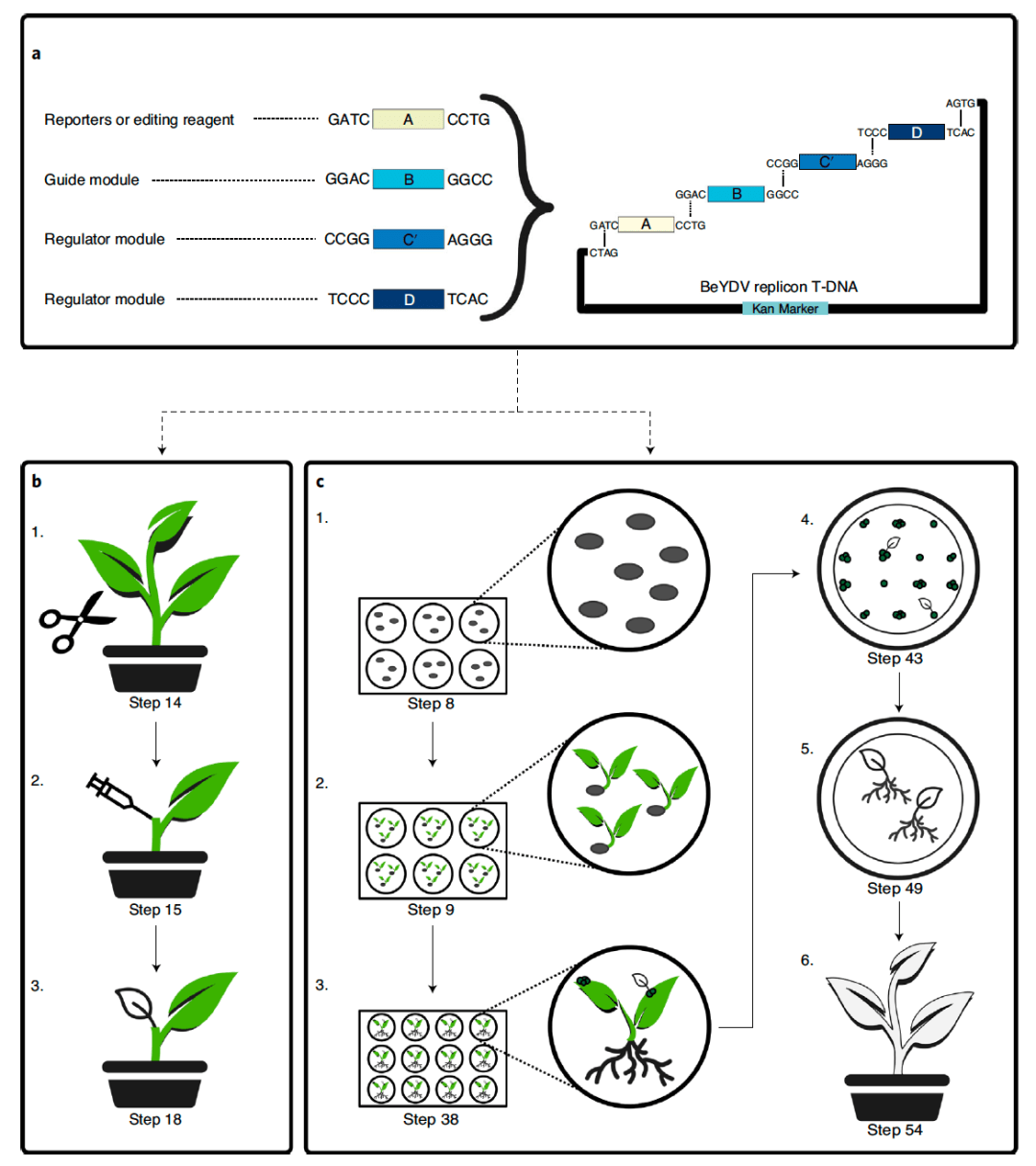 a

Reporters or editing reagent GATC A CCTG

Guide module GGAC B GGCC

Regulator module CCGG C′ AGGG

Regulator module TCCC D TCAC

AGTG
TCCC D TCAC
CCGG C′ AGGG
GGAC B GGCC
GATC A CCTG
CTAG
BeYDV replicon T-DNA
Kan Marker

b

1.
Step 14

2.
Step 15

3.
Step 18

c

1.
Step 8

2.
Step 9

3.
Step 38

4.
Step 43

5.
Step 49

6.
Step 54