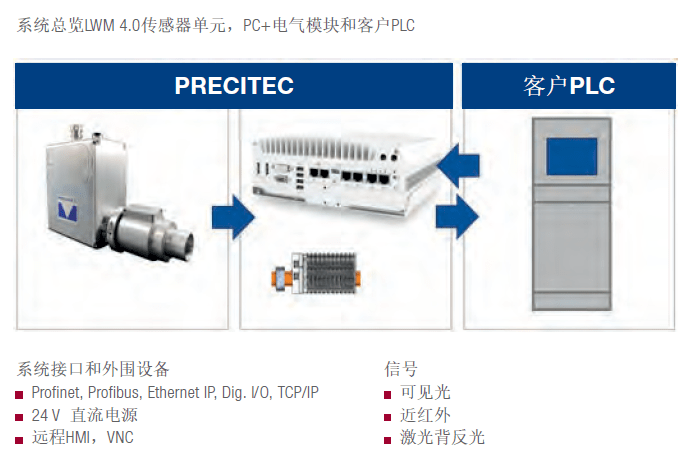 系统总览LWM 4.0传感器单元，PC+电气模块和客户PLC

PRECITEC

客户PLC

系统接口和外围设备
■ Profinet, Profibus, Ethernet IP, Dig. I/O, TCP/IP
■ 24 V 直流电源
■ 远程HMI，VNC

信号
■ 可见光
■ 近红外
■ 激光背反光