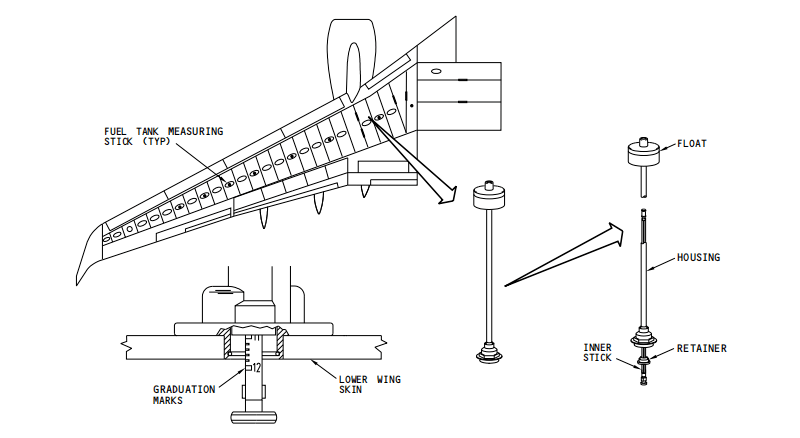 FUEL TANK MEASURING STICK (TYP)

FLOAT

HOUSING

INNER STICK

RETAINER

12

GRADUATION MARKS

LOWER WING SKIN